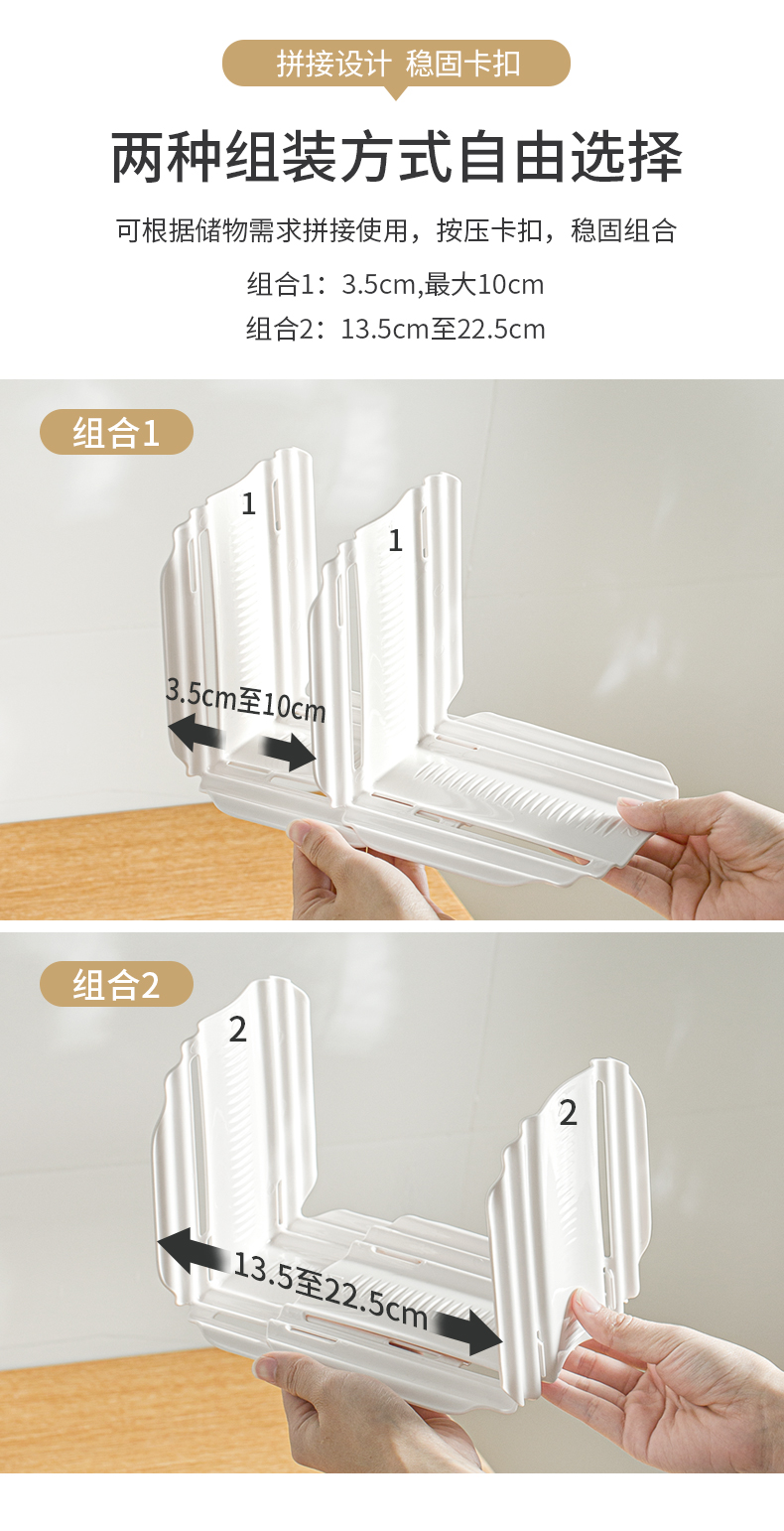 拼接设计 稳固卡扣

两种组装方式自由选择

可根据储物需求拼接使用，按压卡扣，稳固组合

组合1：3.5cm,最大10cm

组合2：13.5cm至22.5cm

组合1

1

1

3.5cm至10cm

组合2

2

2

13.5至22.5cm